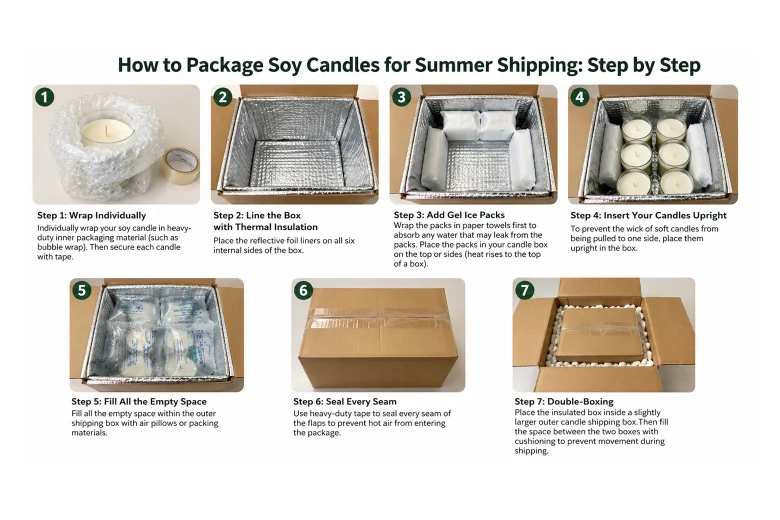 How to Package Soy Candles for Summer Shipping: Step by Step

1

Step 1: Wrap Individually
Individually wrap your soy candle in heavy-duty inner packaging material (such as bubble wrap). Then secure each candle with tape.

2

Step 2: Line the Box with Thermal Insulation
Place the reflective foil liners on all six internal sides of the box.

3

Step 3: Add Gel Ice Packs
Wrap the packs in paper towels first to absorb any water that may leak from the packs. Place the packs in your candle box on the top or sides (heat rises to the top of a box).

4

Step 4: Insert Your Candles Upright
To prevent the wick of soft candles from being pulled to one side, place them upright in the box.

5

Step 5: Fill All the Empty Space
Fill all the empty space within the outer shipping box with air pillows or packing materials.

6

Step 6: Seal Every Seam
Use heavy-duty tape to seal every seam of the flaps to prevent hot air from entering the package.

7

Step 7: Double-Boxing
Place the insulated box inside a slightly larger outer candle shipping box.Then fill the space between the two boxes with cushioning to prevent movement during shipping.